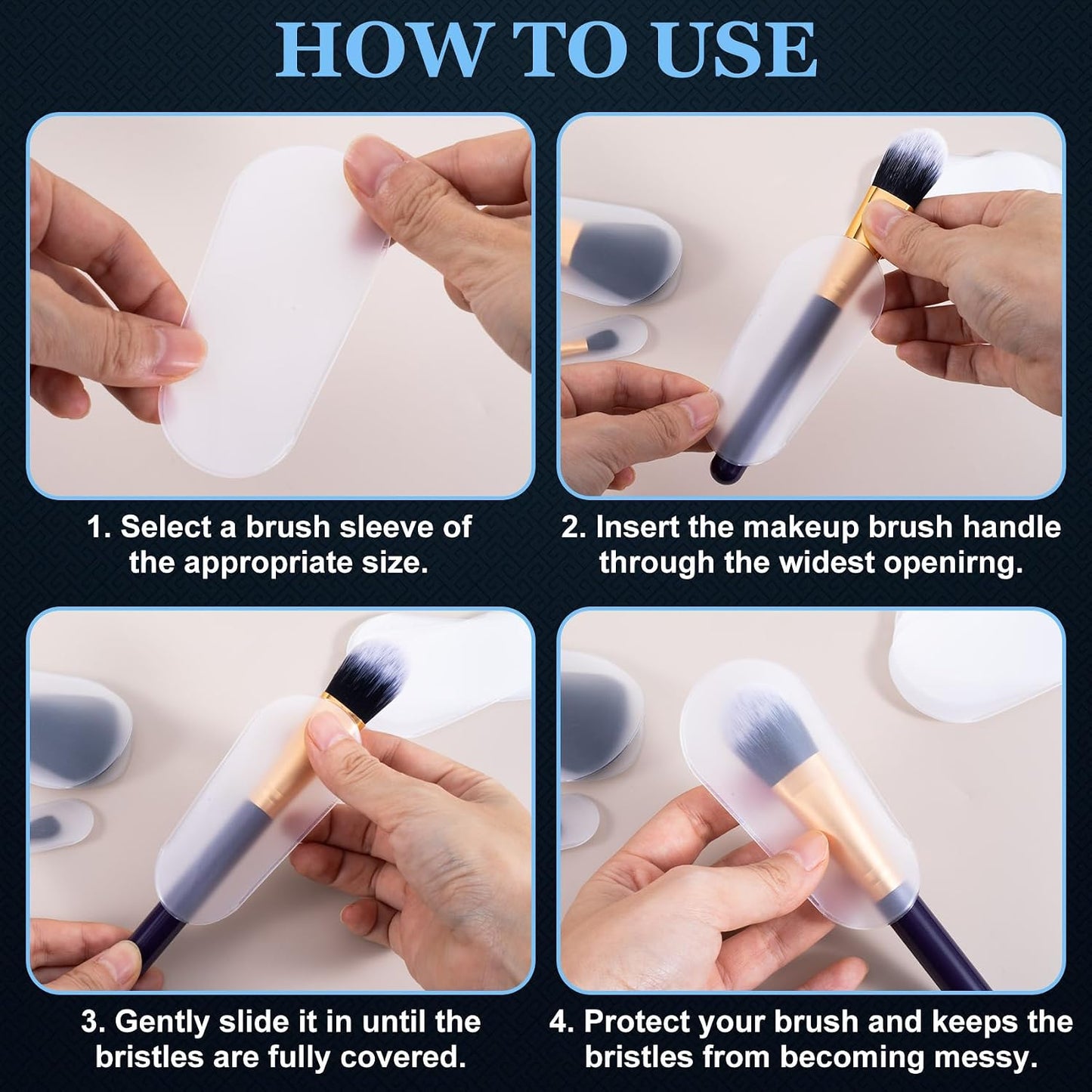 HOW TO USE

1. Select a brush sleeve of the appropriate size.

2. Insert the makeup brush handle through the widest openirng.

3. Gently slide it in until the bristles are fully covered.

4. Protect your brush and keeps the bristles from becoming messy.